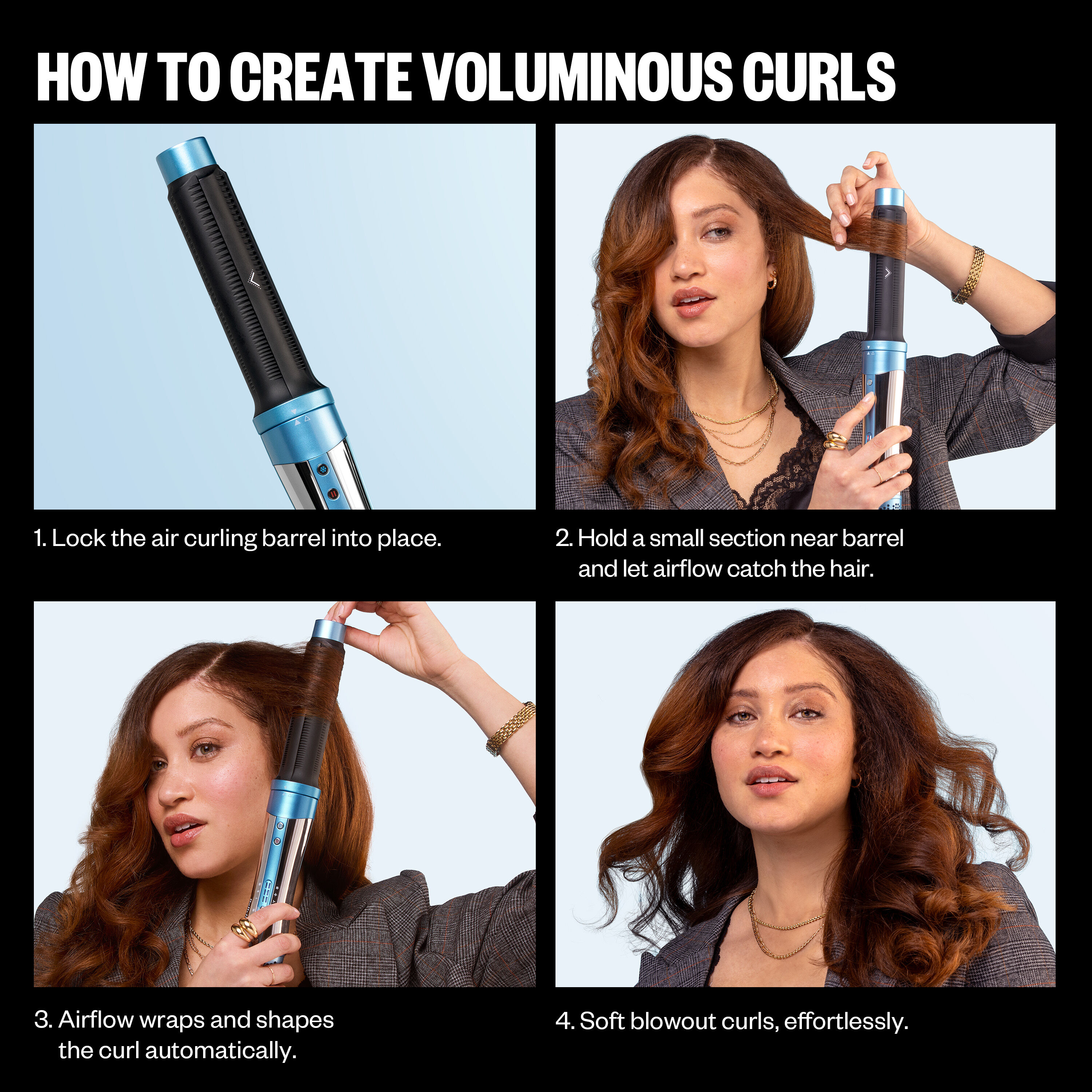 HOW TO CREATE VOLUMINOUS CURLS

1. Lock the air curling barrel into place.

2. Hold a small section near barrel and let airflow catch the hair.

3. Airflow wraps and shapes the curl automatically.

4. Soft blowout curls, effortlessly.